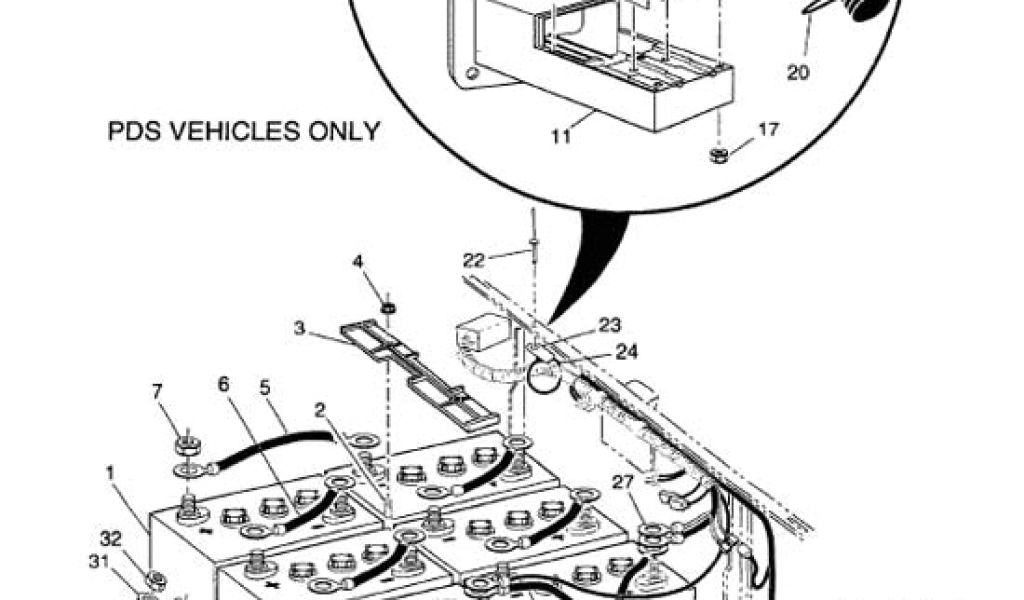 20
PDS VEHICLES ONLY
11
17
22
4
3
23
24
7
6
5
2
1
27
32
31