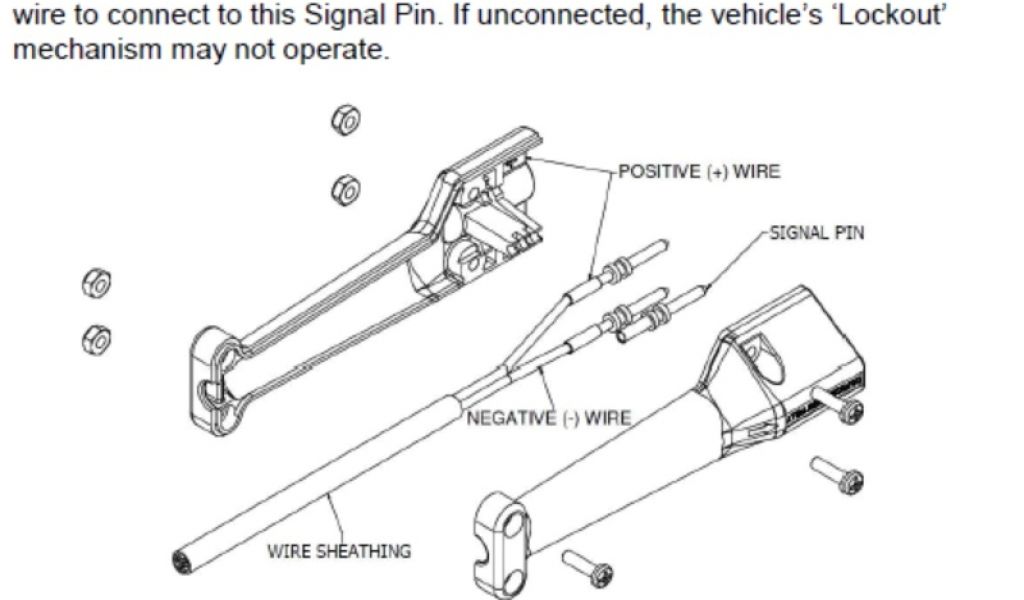 wire to connect to this Signal Pin. If unconnected, the vehicle's 'Lockout' mechanism may not operate.

POSITIVE (+) WIRE

SIGNAL PIN

NEGATIVE (-) WIRE

WIRE SHEATHING