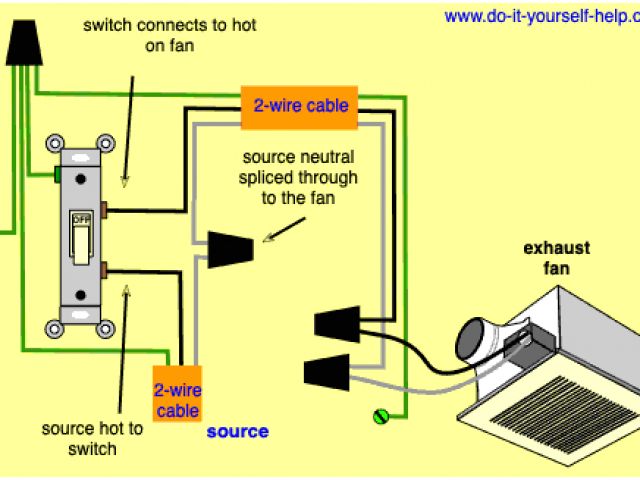 www.do-it-yourself-help.c

switch connects to hot on fan

2-wire cable

source neutral spliced through to the fan

OFF

exhaust fan

2-wire cable

source

source hot to switch