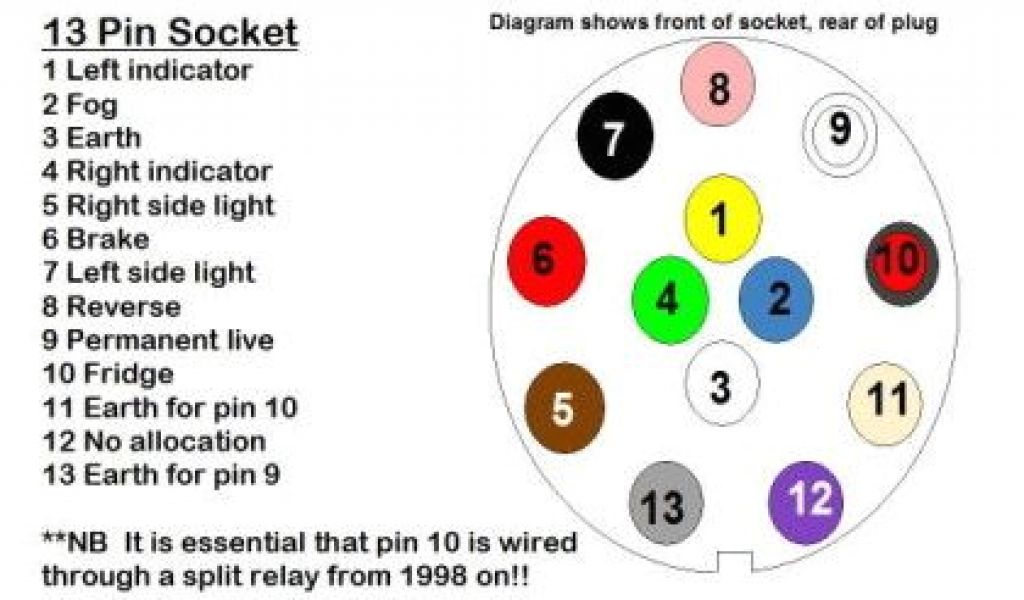 13 Pin Socket
1 Left indicator
2 Fog
3 Earth
4 Right indicator
5 Right side light
6 Brake
7 Left side light
8 Reverse
9 Permanent live
10 Fridge
11 Earth for pin 10
12 No allocation
13 Earth for pin 9

**NB It is essential that pin 10 is wired through a split relay from 1998 on!!

Diagram shows front of socket, rear of plug

8
7
9
1
6
10
4
2
3
5
11
13
12