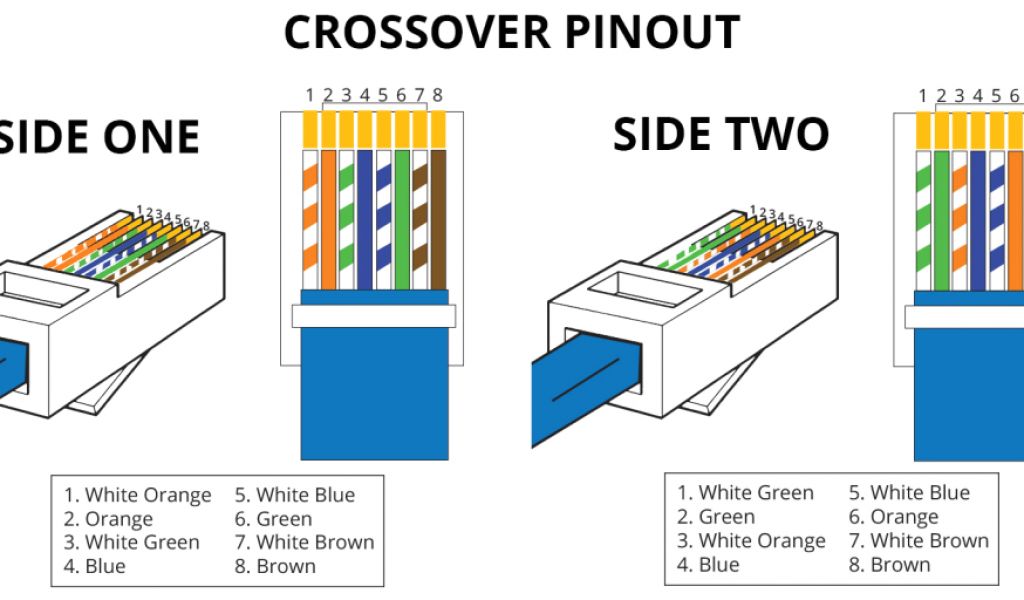 CROSSOVER PINOUT

SIDE ONE

1 2 3 4 5 6 7 8

1 2 3 4 5 6 7 8

1. White Orange
2. Orange
3. White Green
4. Blue

5. White Blue
6. Green
7. White Brown
8. Brown

SIDE TWO

1 2 3 4 5 6

1 2 3 4 5 6 7 8

1. White Green
2. Green
3. White Orange
4. Blue

5. White Blue
6. Orange
7. White Brown
8. Brown