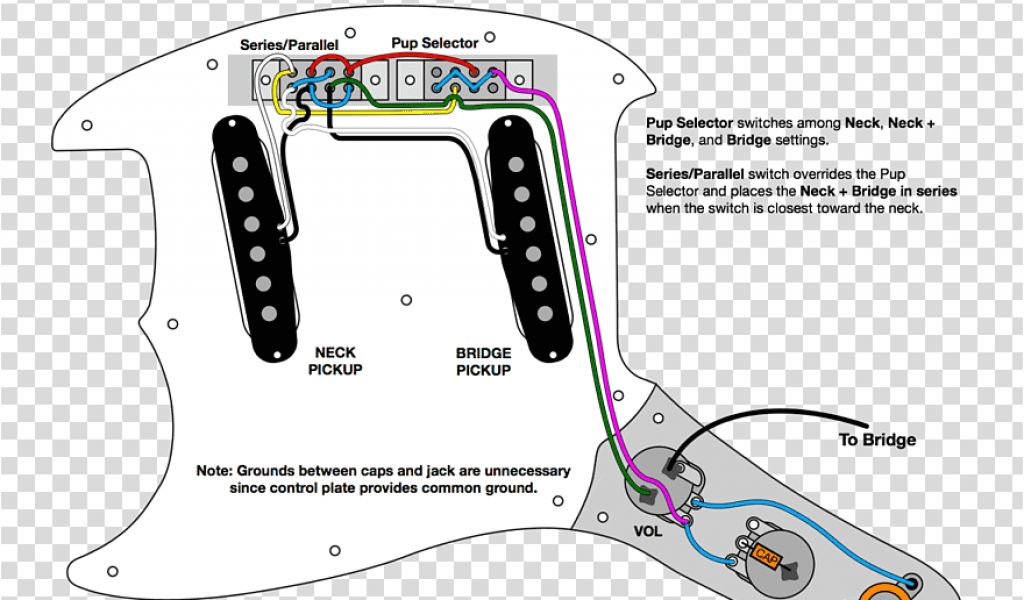 Series/Parallel

Pup Selector

Pup Selector switches among Neck, Neck + Bridge, and Bridge settings.

Series/Parallel switch overrides the Pup Selector and places the Neck + Bridge in series when the switch is closest toward the neck.

NECK PICKUP

BRIDGE PICKUP

To Bridge

Note: Grounds between caps and jack are unnecessary since control plate provides common ground.

VOL

CAP