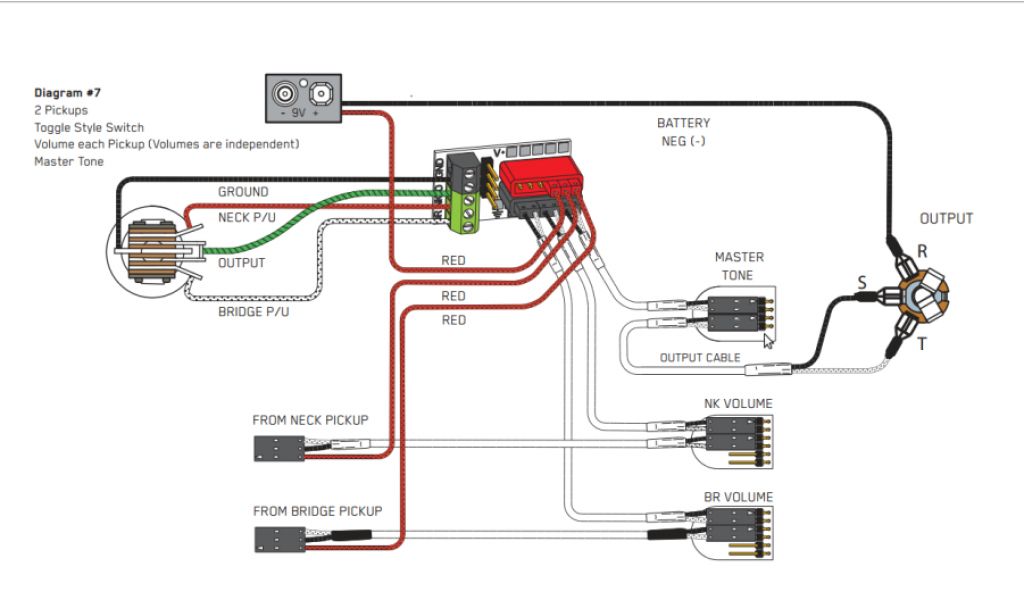 Diagram #7
2 Pickups
Toggle Style Switch
Volume each Pickup (Volumes are independent)
Master Tone

- 9V +

BATTERY
NEG (-)

V-

GROUND
NECK P/U
OUTPUT
BRIDGE P/U

RED
RED
RED

OUTPUT
R
S
T

MASTER
TONE

OUTPUT CABLE

NK VOLUME

BR VOLUME

FROM NECK PICKUP

FROM BRIDGE PICKUP