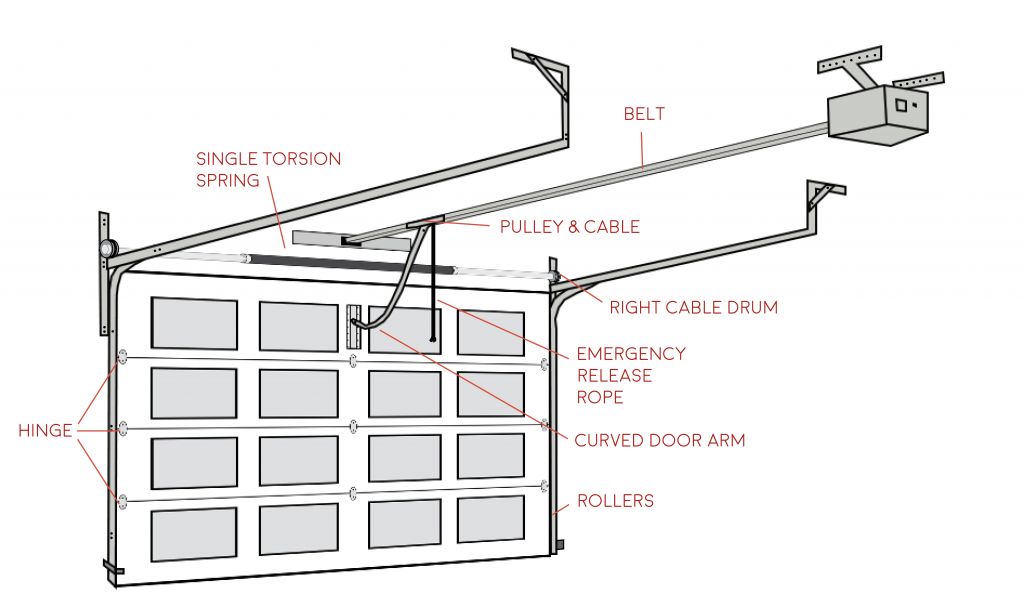 BELT

SINGLE TORSION SPRING

PULLEY & CABLE

RIGHT CABLE DRUM

EMERGENCY RELEASE ROPE

HINGE

CURVED DOOR ARM

ROLLERS