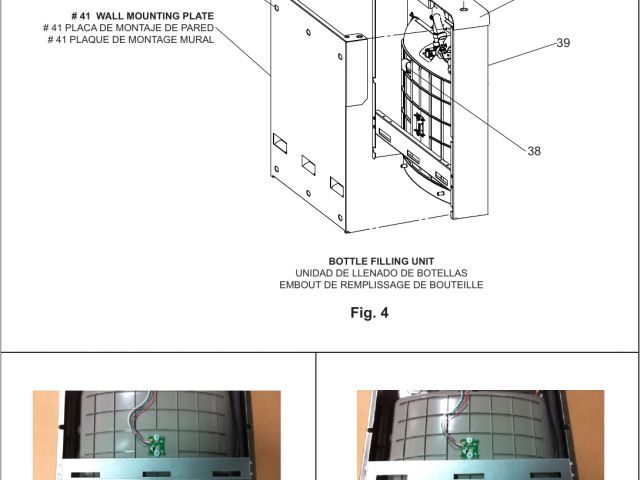 # 41 WALL MOUNTING PLATE
# 41 PLACA DE MONTAJE DE PARED
# 41 PLAQUE DE MONTAGE MURAL

39

38

BOTTLE FILLING UNIT
UNIDAD DE LLENADO DE BOTELLAS
EMBOUT DE REMPLISSAGE DE BOUTEILLE

Fig. 4