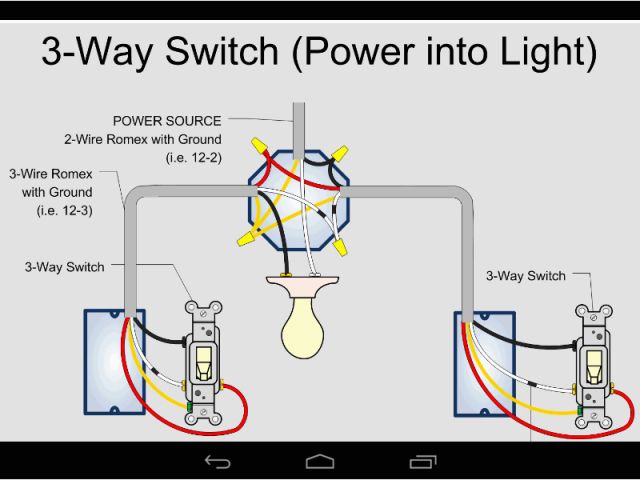 3-Way Switch (Power into Light)

POWER SOURCE
2-Wire Romex with Ground
(i.e. 12-2)

3-Wire Romex
with Ground
(i.e. 12-3)

3-Way Switch

3-Way Switch