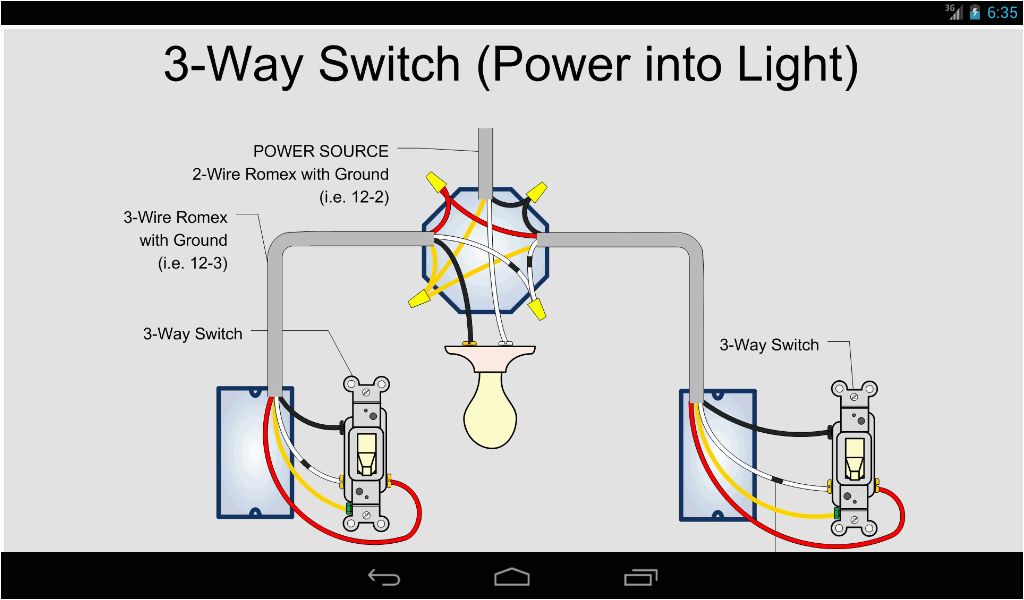 3G 6:35

3-Way Switch (Power into Light)

POWER SOURCE
2-Wire Romex with Ground
(i.e. 12-2)

3-Wire Romex
with Ground
(i.e. 12-3)

3-Way Switch

3-Way Switch