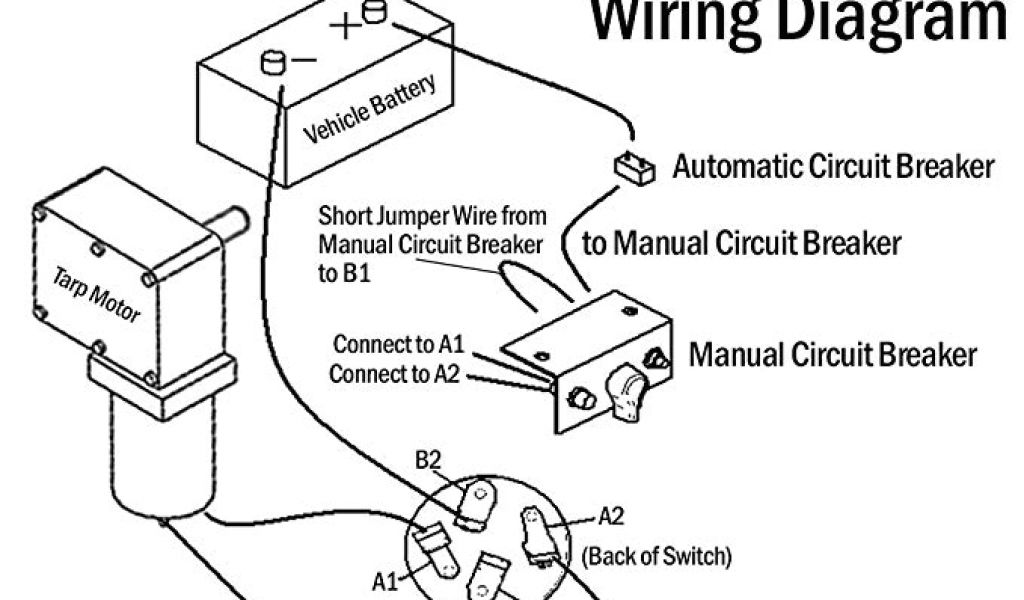 Wiring Diagram

Vehicle Battery

Automatic Circuit Breaker

Short Jumper Wire from Manual Circuit Breaker to B1

to Manual Circuit Breaker

Tarp Motor

Connect to A1
Connect to A2

Manual Circuit Breaker

B2

A2
(Back of Switch)

A1