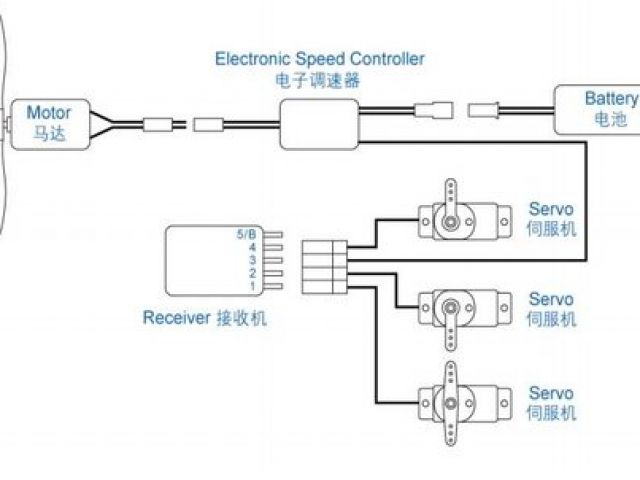 Electronic Speed Controller
电子调速器

Motor
马达

Battery
电池

Servo
伺服机

5/B
4
3
2
1

Receiver 接收机

Servo
伺服机

Servo
伺服机