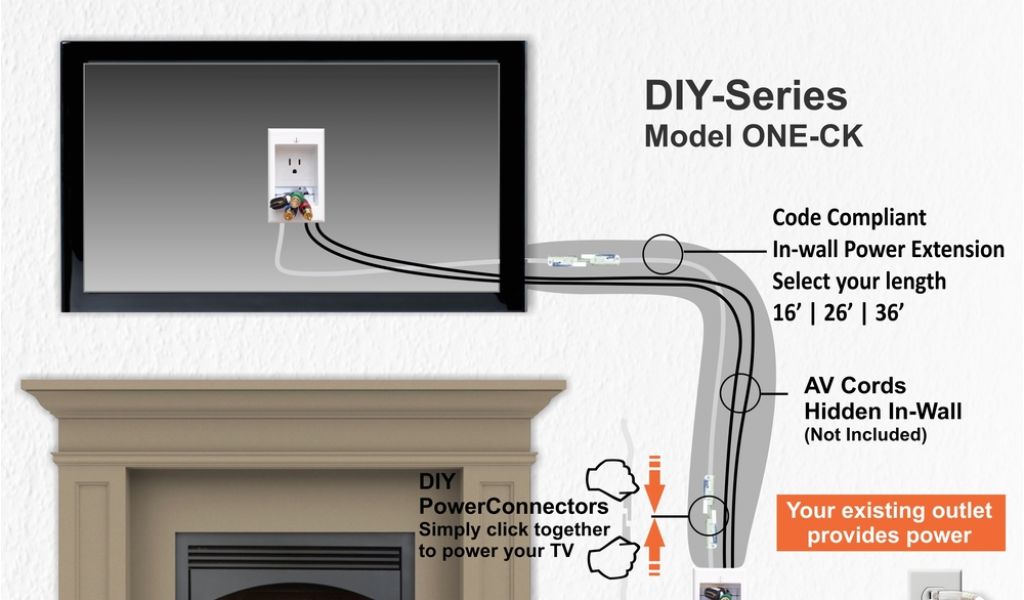 DIY-Series
Model ONE-CK

Code Compliant
In-wall Power Extension
Select your length
16' | 26' | 36'

AV Cords
Hidden In-Wall
(Not Included)

DIY
PowerConnectors
Simply click together
to power your TV

Your existing outlet
provides power