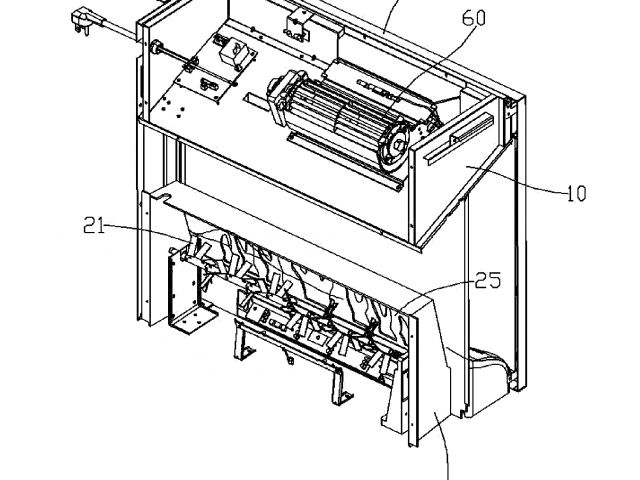 60

10

21

25