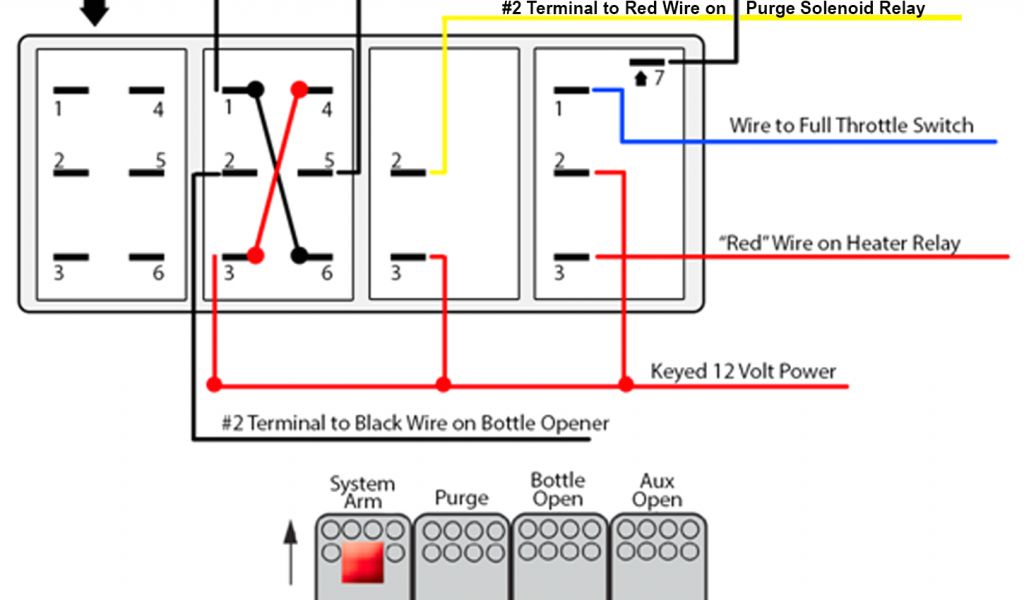 #2 Terminal to Red Wire on Purge Solenoid Relay

1 4
2 5
3 6

1 4
2 5
3 6

2
3

7
1
2
3

Wire to Full Throttle Switch

"Red" Wire on Heater Relay

Keyed 12 Volt Power

#2 Terminal to Black Wire on Bottle Opener

System Arm

Purge

Bottle Open

Aux Open