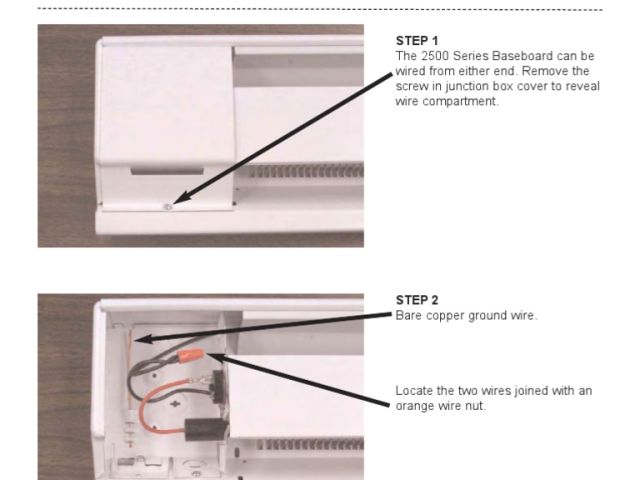 STEP 1
The 2500 Series Baseboard can be wired from either end. Remove the screw in junction box cover to reveal wire compartment.

STEP 2
Bare copper ground wire.

Locate the two wires joined with an orange wire nut.