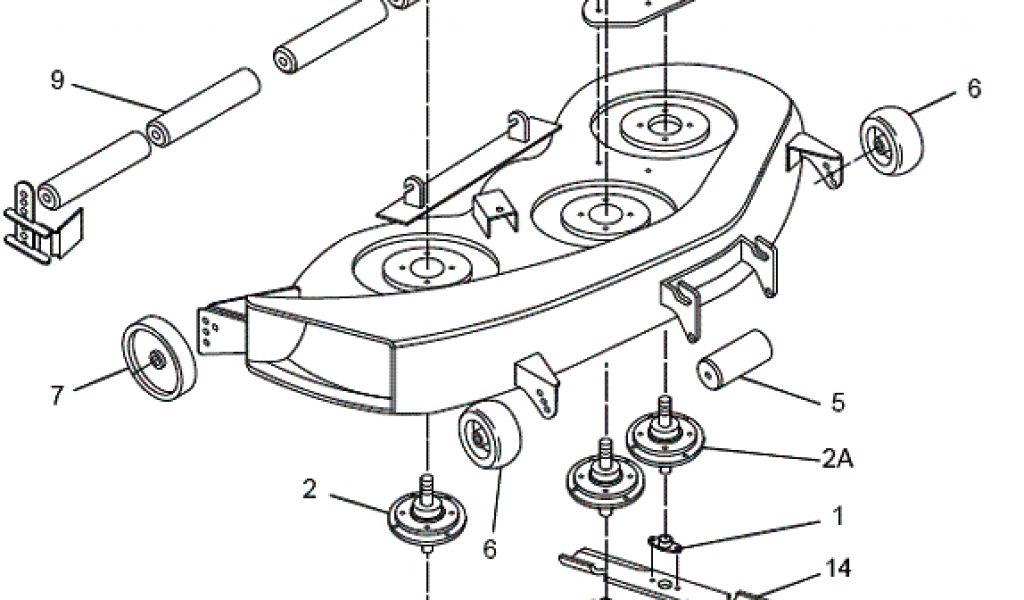 9
6
7
5
2A
2
6
1
14