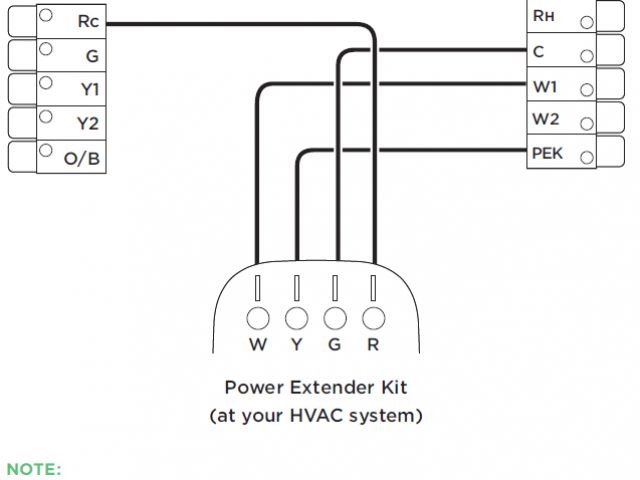 Rc
G
Y1
Y2
O/B

RH
C
W1
W2
PEK

W Y G R

Power Extender Kit
(at your HVAC system)

NOTE: