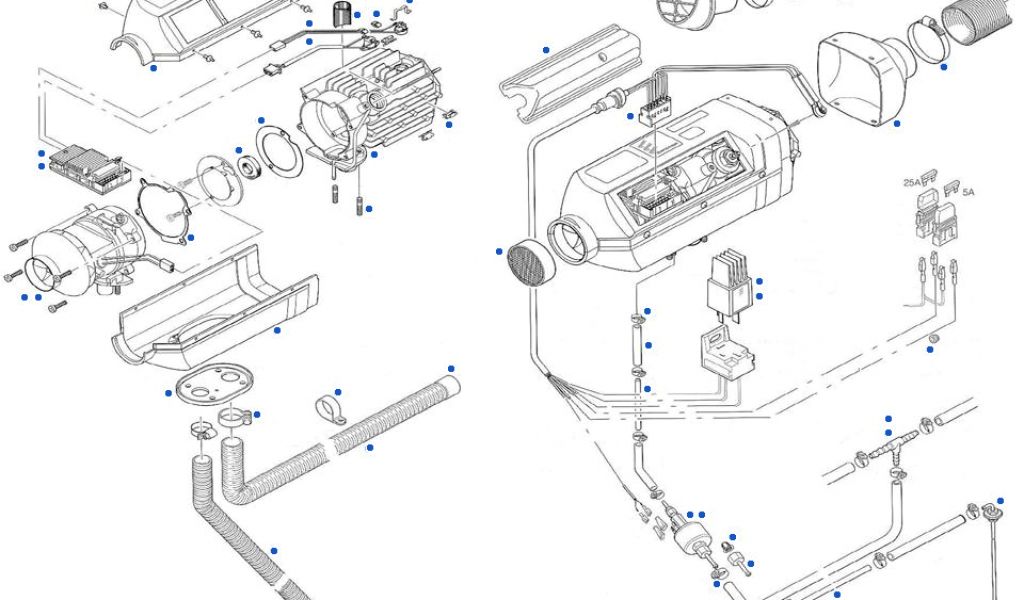 25A
5A