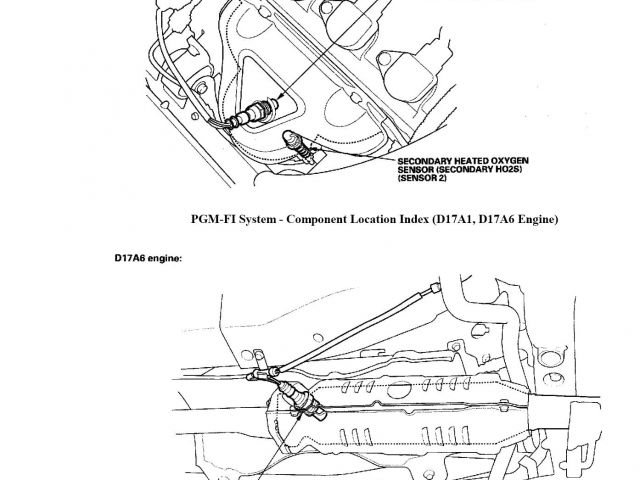 SECONDARY HEATED OXYGEN SENSOR (SECONDARY HO2S) (SENSOR 2)

PGM-FI System - Component Location Index (D17A1, D17A6 Engine)

D17A6 engine: