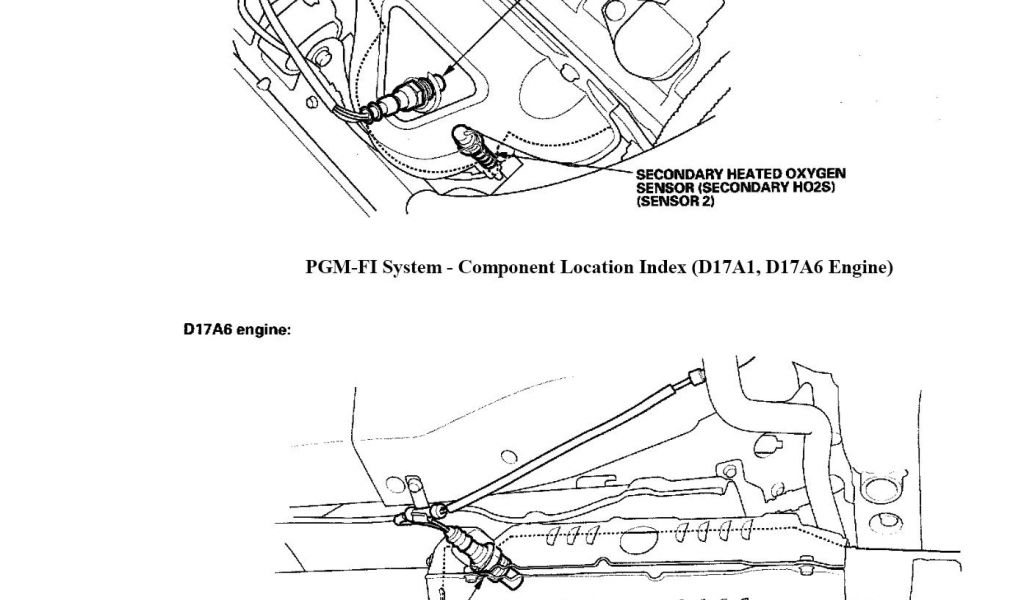 SECONDARY HEATED OXYGEN SENSOR (SECONDARY HO2S) (SENSOR 2)

PGM-FI System - Component Location Index (D17A1, D17A6 Engine)

D17A6 engine: