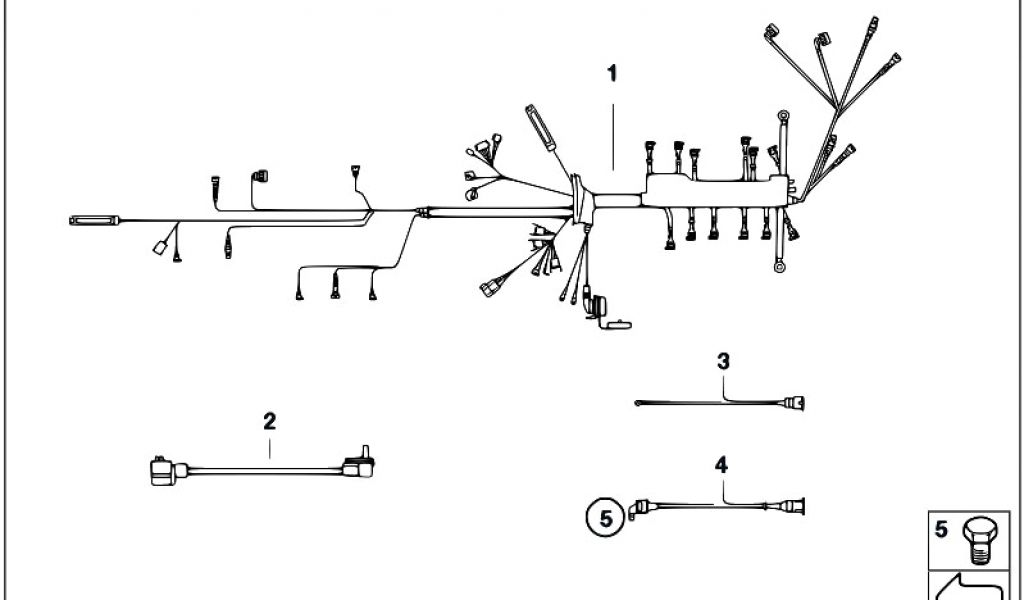 1

3

2

4

5

5