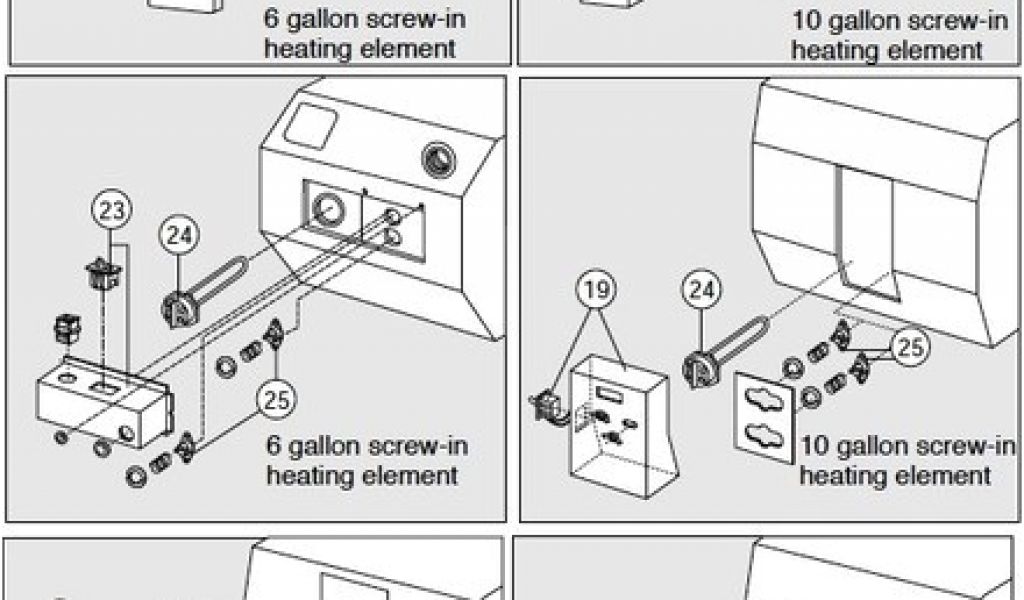 6 gallon screw-in heating element

10 gallon screw-in heating element

23

24

25

6 gallon screw-in heating element

19

24

25

10 gallon screw-in heating element