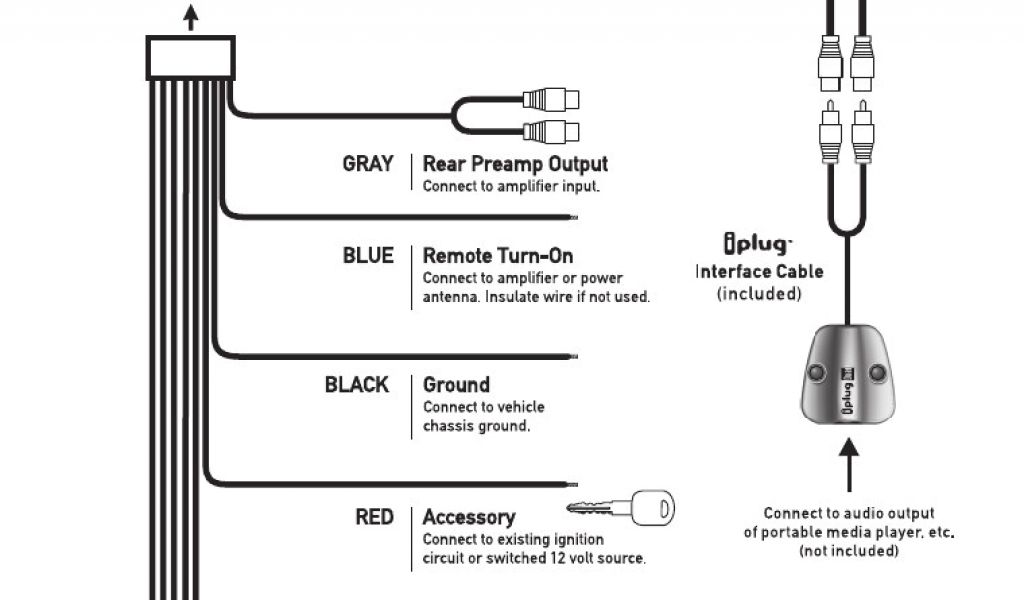 GRAY
Rear Preamp Output
Connect to amplifier input.

BLUE
Remote Turn-On
Connect to amplifier or power antenna. Insulate wire if not used.

BLACK
Ground
Connect to vehicle chassis ground.

RED
Accessory
Connect to existing ignition circuit or switched 12 volt source.

iplug
Interface Cable
(included)

iplug

Connect to audio output of portable media player, etc.
(not included)