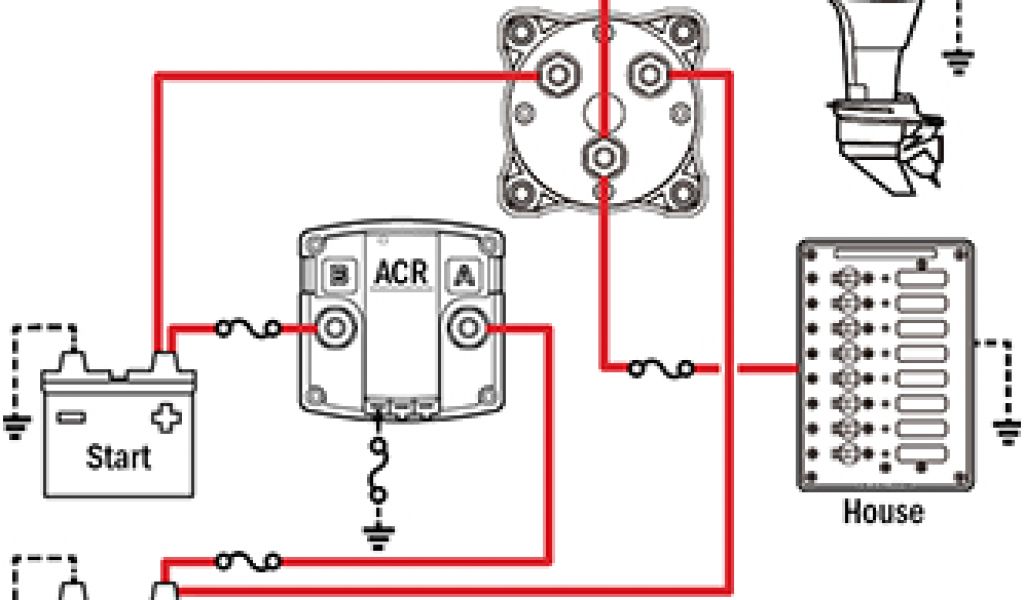 B
ACR
A

Start

House