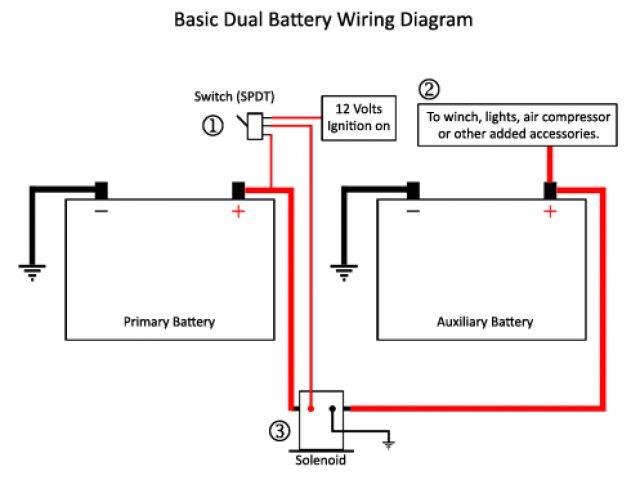 Basic Dual Battery Wiring Diagram

Switch (SPDT)

①

12 Volts
Ignition on

②

To winch, lights, air compressor or other added accessories.

−

+

Primary Battery

−

+

Auxiliary Battery

③

Solenoid