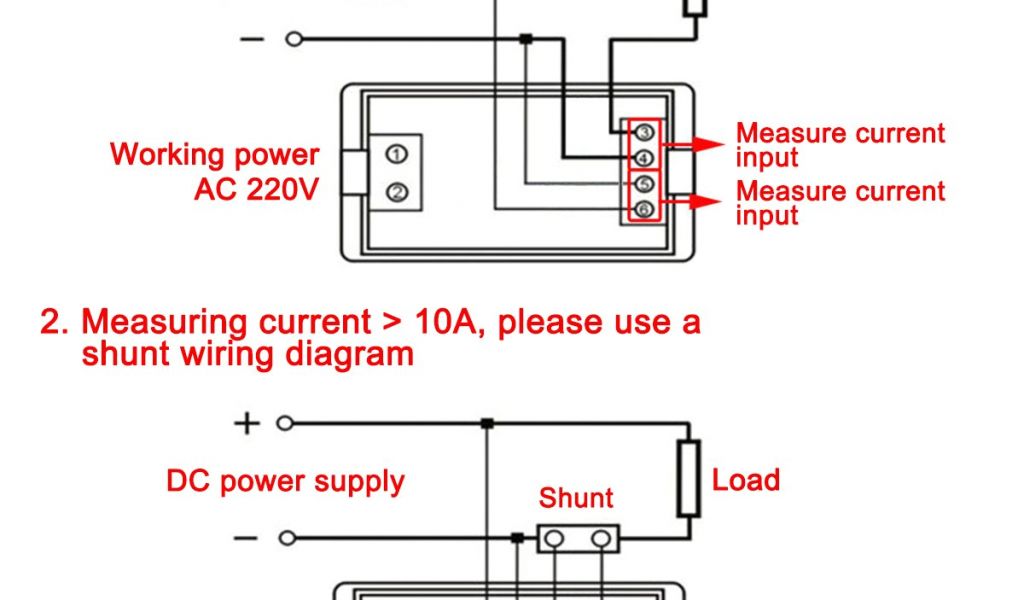 −

Working power
AC 220V

①
②

③
④
⑤
⑥

Measure current input
Measure current input

2. Measuring current > 10A, please use a shunt wiring diagram

+
DC power supply
−
Shunt
Load