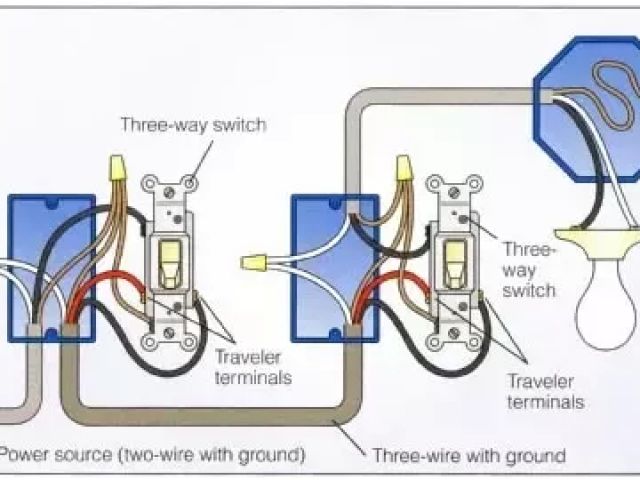 Three-way switch

Three-way switch

Traveler terminals

Traveler terminals

Power source (two-wire with ground)

Three-wire with ground