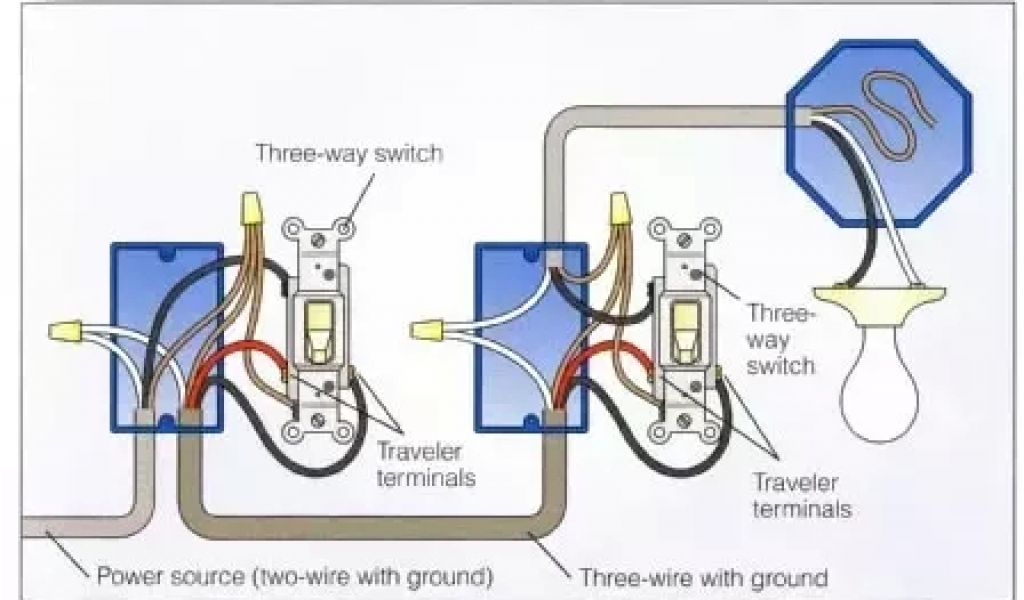 Three-way switch

Three-way switch

Traveler terminals

Traveler terminals

Power source (two-wire with ground)

Three-wire with ground