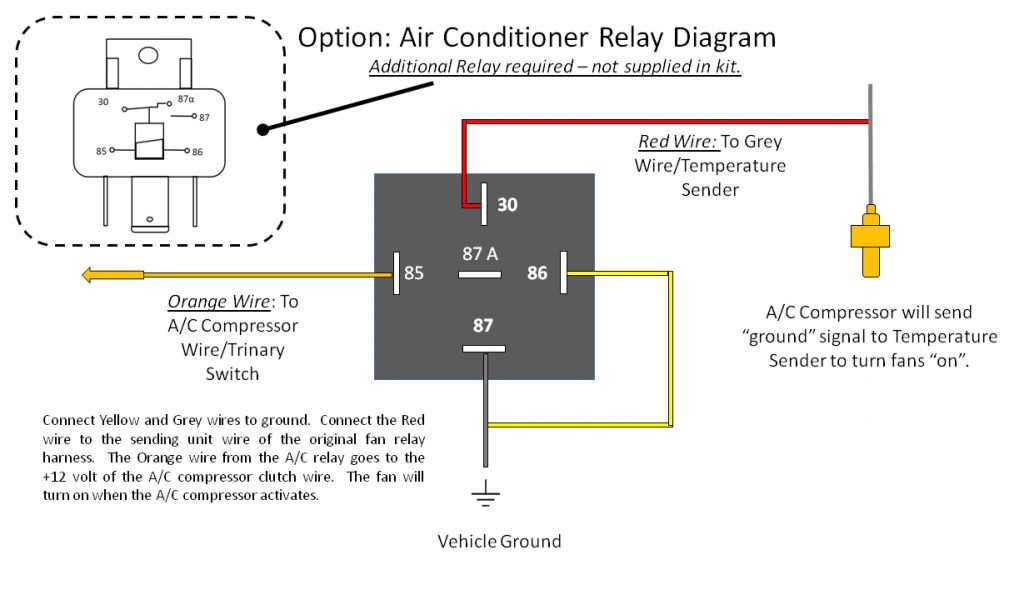 Option: Air Conditioner Relay Diagram

Additional Relay required – not supplied in kit.

30
87α
87
85
86

Red Wire: To Grey Wire/Temperature Sender

30

87 A

85

86

87

Orange Wire: To A/C Compressor Wire/Trinary Switch

A/C Compressor will send "ground" signal to Temperature Sender to turn fans "on".

Connect Yellow and Grey wires to ground. Connect the Red wire to the sending unit wire of the original fan relay harness. The Orange wire from the A/C relay goes to the +12 volt of the A/C compressor clutch wire. The fan will turn on when the A/C compressor activates.

Vehicle Ground