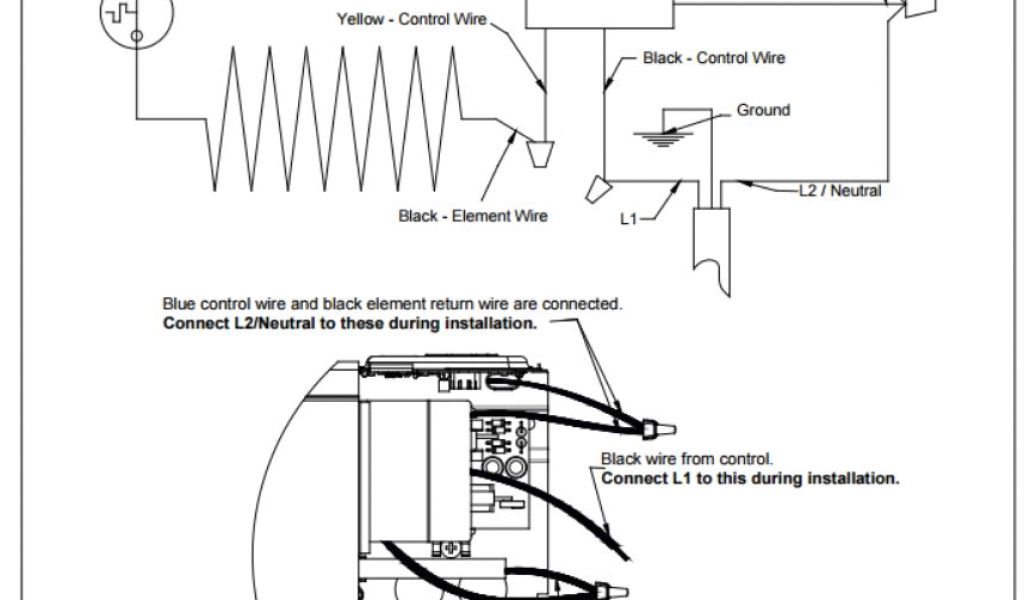 Yellow - Control Wire

Black - Control Wire

Ground

Black - Element Wire

L1

L2 / Neutral

Blue control wire and black element return wire are connected.
**Connect L2/Neutral to these during installation.**

Black wire from control.
**Connect L1 to this during installation.**