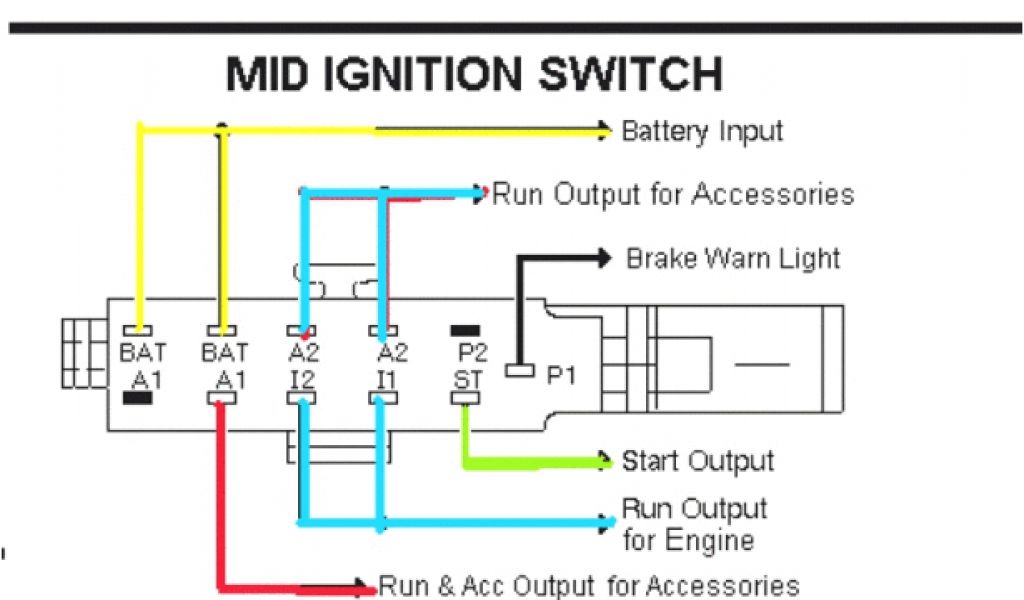 MID IGNITION SWITCH

Battery Input

Run Output for Accessories

Brake Warn Light

BAT BAT A2 A2 P2

A1 A1 I2 I1 ST

P1

Start Output

Run Output for Engine

Run & Acc Output for Accessories