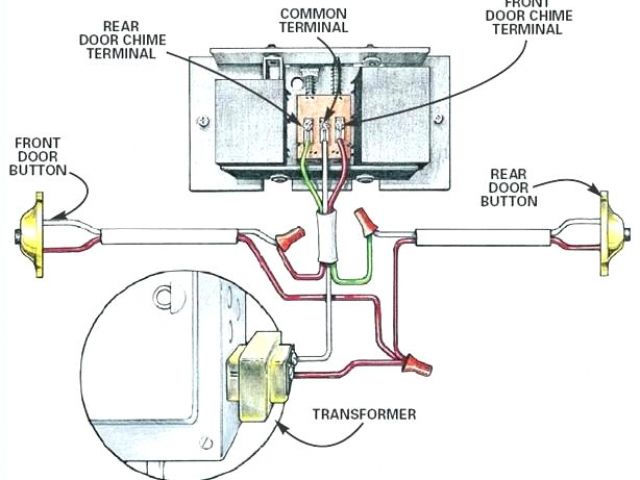 REAR DOOR CHIME TERMINAL

COMMON TERMINAL

FRONT DOOR CHIME TERMINAL

FRONT DOOR BUTTON

REAR DOOR BUTTON

TRANSFORMER