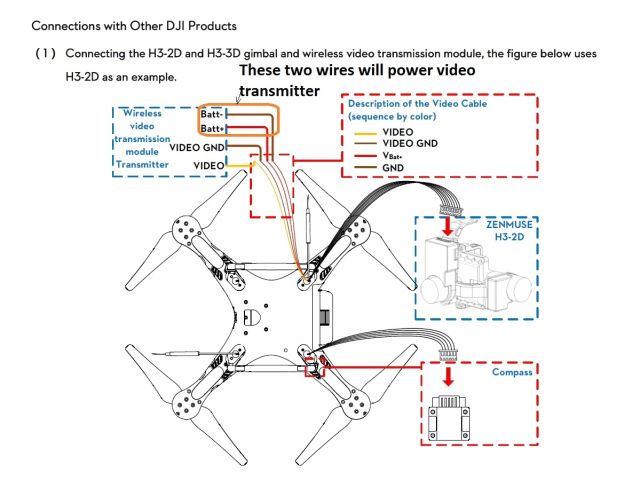 Connections with Other DJI Products

(1) Connecting the H3-2D and H3-3D gimbal and wireless video transmission module, the figure below uses H3-2D as an example.

These two wires will power video transmitter

Wireless video transmission module Transmitter

Batt-
Batt+
VIDEO GND
VIDEO

Description of the Video Cable (sequence by color)

VIDEO
VIDEO GND
$V_{Bat+}$
GND

ZENMUSE H3-2D

Compass