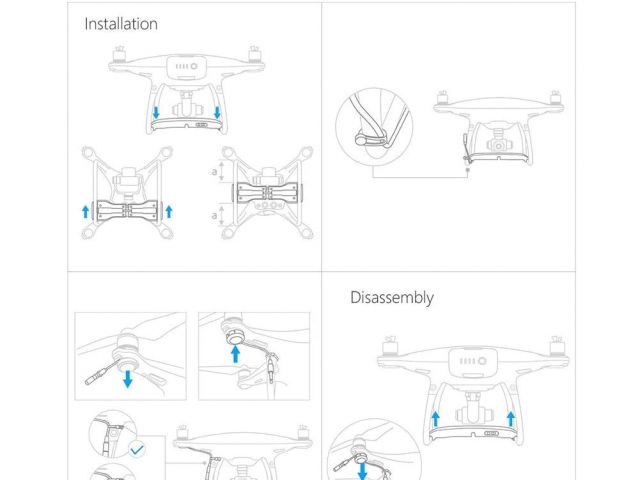 Installation

a

a

Disassembly