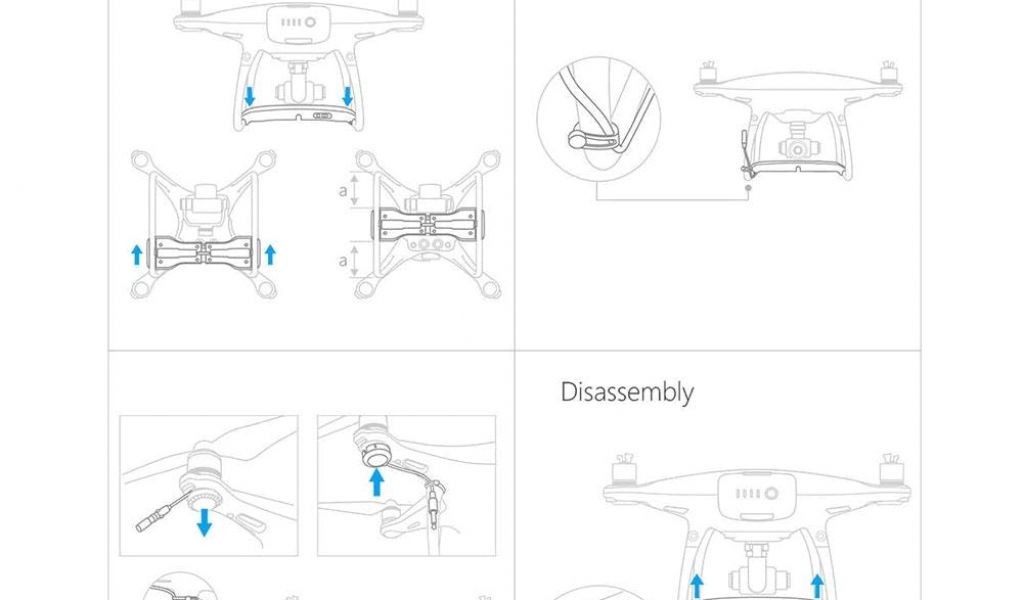 a
a

Disassembly