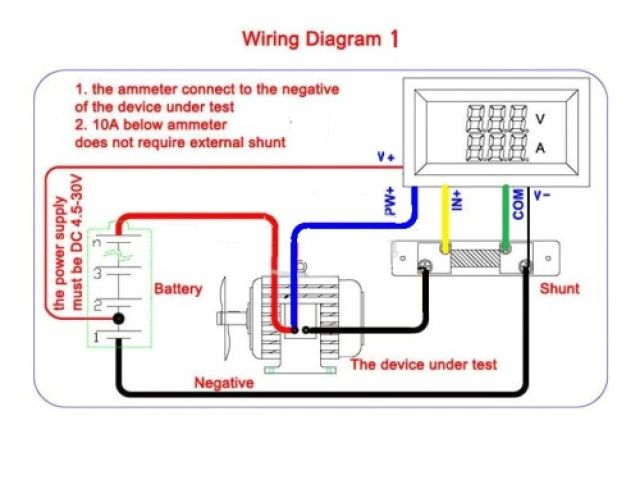 Wiring Diagram 1

1. the ammeter connect to the negative of the device under test
2. 10A below ammeter does not require external shunt

888 V
888 A

V+

PW+
IN+
COM
V-

the power supply must be DC 4.5-30V

n
3
2
1

Battery

Shunt

The device under test

Negative