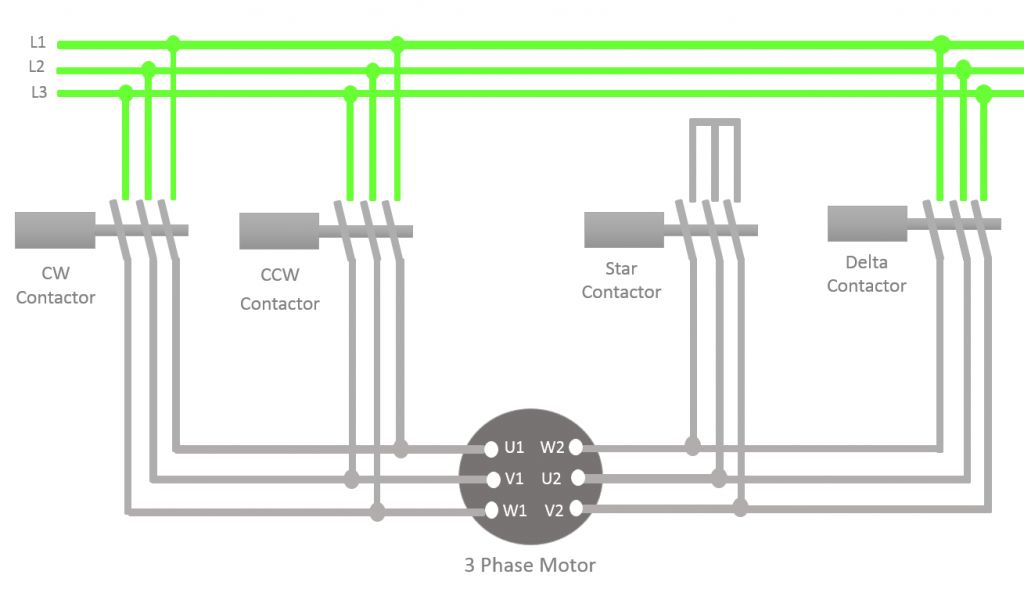 L1
L2
L3

CW
Contactor

CCW
Contactor

Star
Contactor

Delta
Contactor

U1
V1
W1
W2
U2
V2

3 Phase Motor