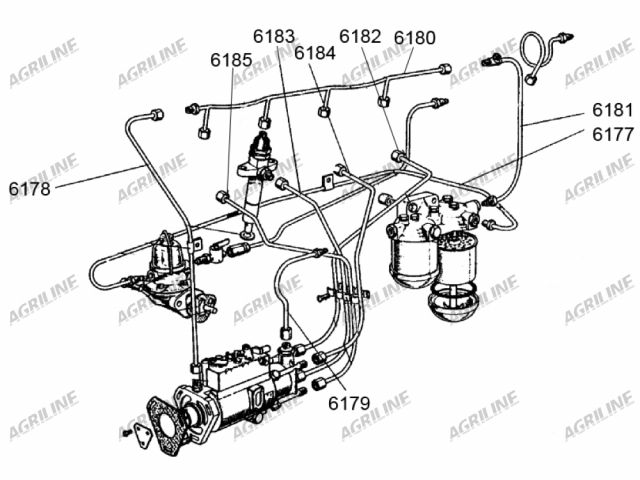 6183
6182
6180
6185
6184
6181
6177
6178
6179
AGRILINE