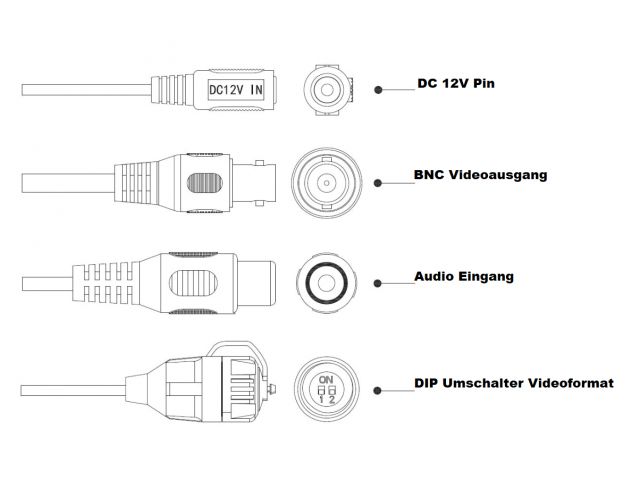 DC12V IN

DC 12V Pin

BNC Videoausgang

Audio Eingang

ON
1 2

DIP Umschalter Videoformat