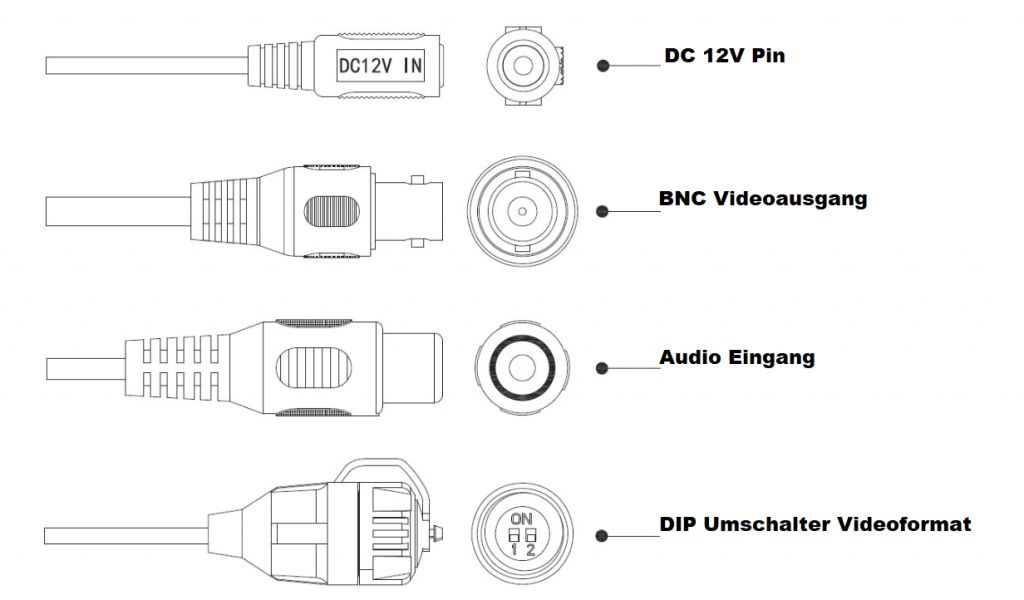 DC12V IN

DC 12V Pin

BNC Videoausgang

Audio Eingang

ON
1 2

DIP Umschalter Videoformat