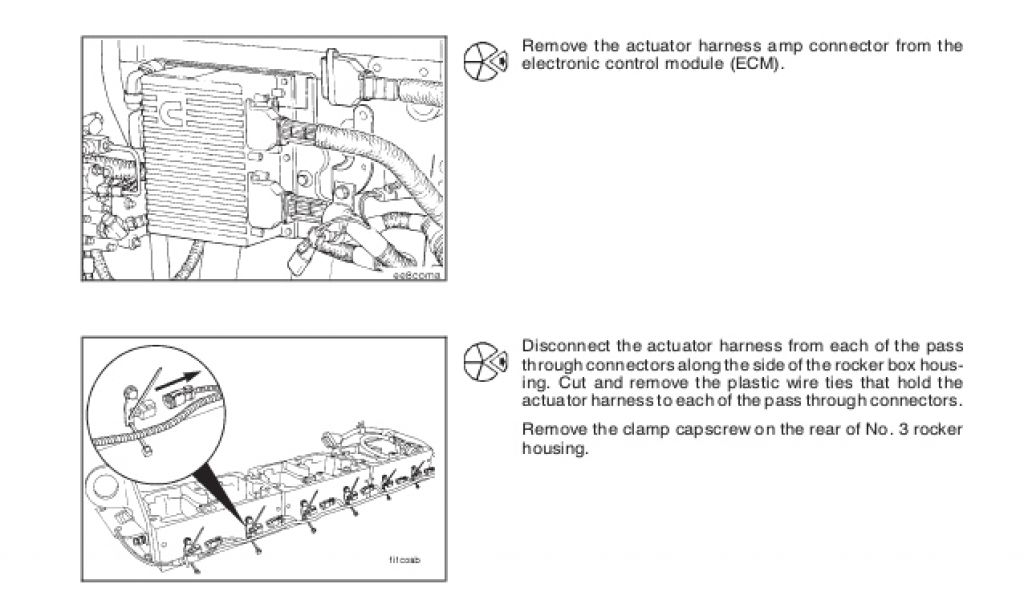 ee8coma

Remove the actuator harness amp connector from the electronic control module (ECM).

fi1cosb

Disconnect the actuator harness from each of the pass through connectors along the side of the rocker box housing. Cut and remove the plastic wire ties that hold the actuator harness to each of the pass through connectors.

Remove the clamp capscrew on the rear of No. 3 rocker housing.