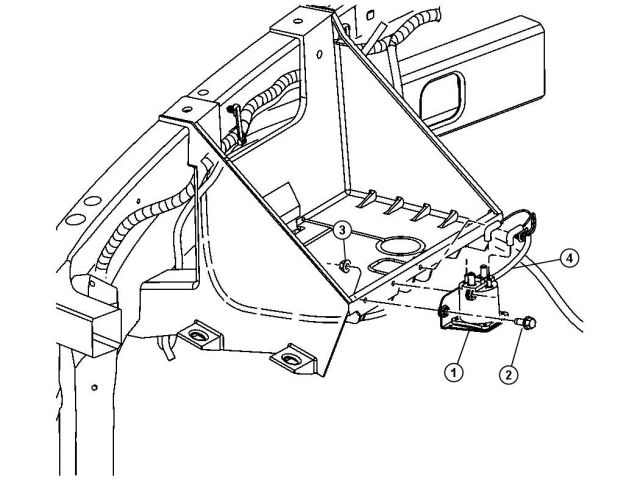 3
4
1
2