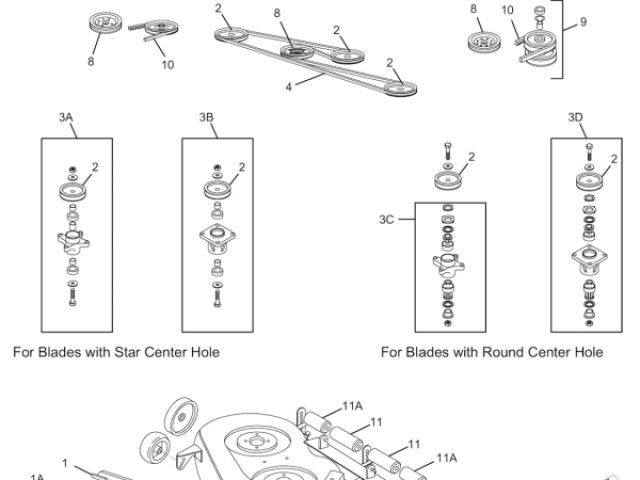 8
10
2
8
2
2
4
8
10
9
3A
2
3B
2
2
3C
3D
2
For Blades with Star Center Hole
For Blades with Round Center Hole
11A
11
11
11A
1
1A