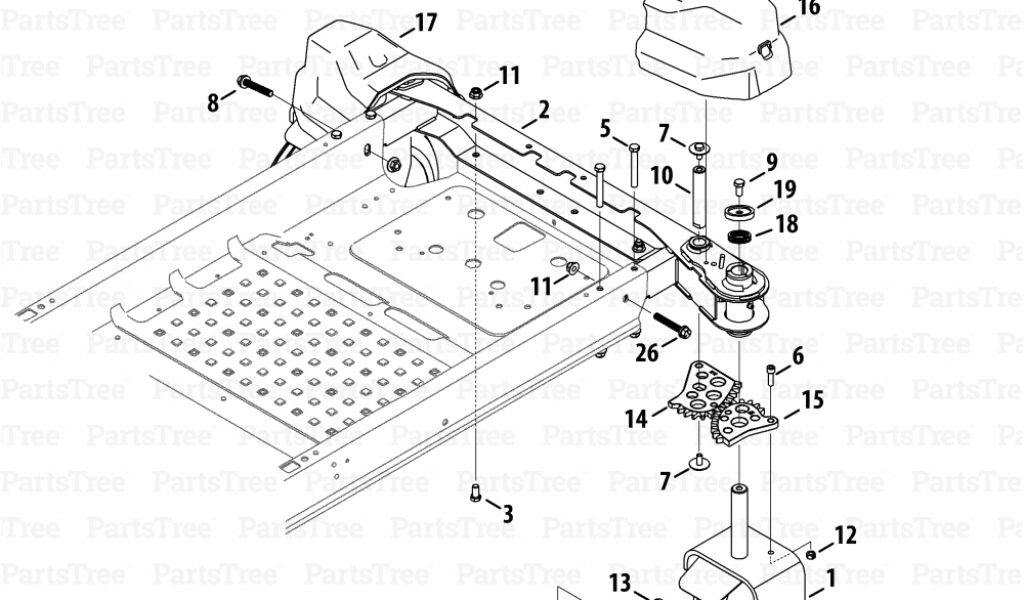 PartsTree
17
16
8
11
2
5
7
9
10
19
18
11
26
6
14
15
7
3
12
13
1