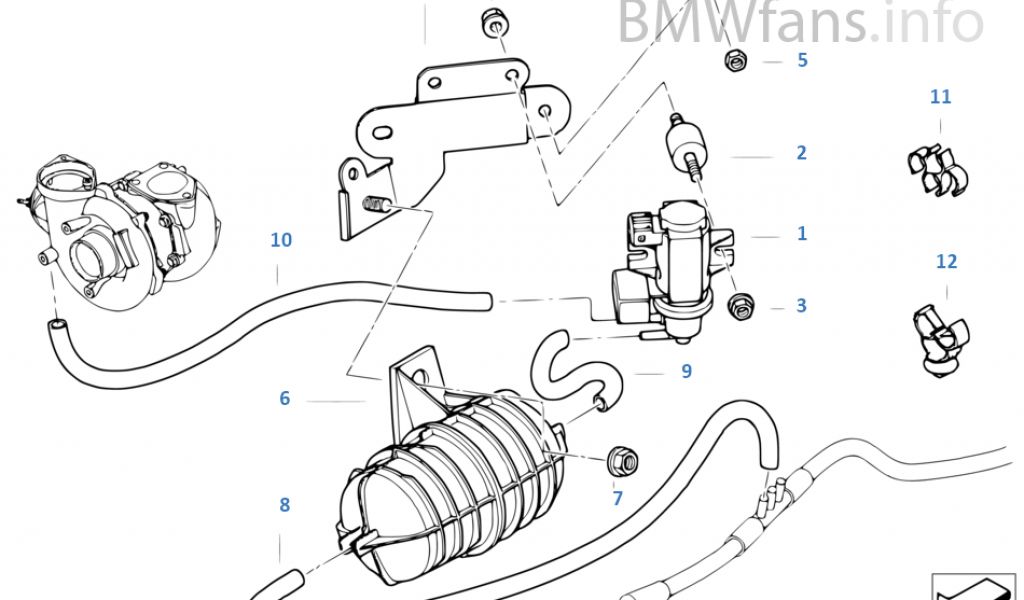 BMWfans.info

5

11

2

1

10

12

3

9

6

7

8