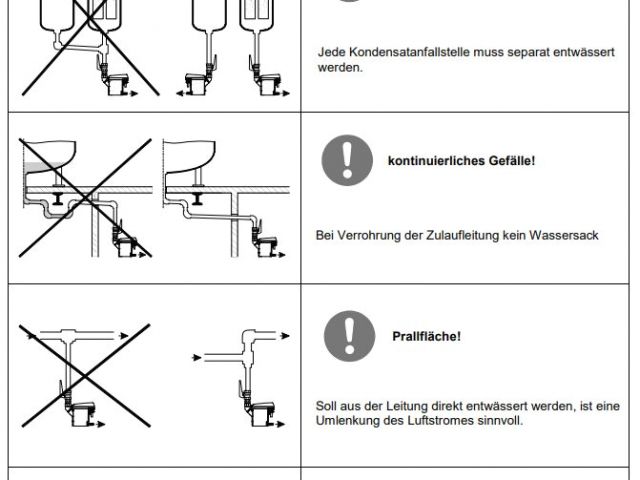 Jede Kondensatanfallstelle muss separat entwässert werden.

kontinuierliches Gefälle!

Bei Verrohrung der Zulaufleitung kein Wassersack

Prallfläche!

Soll aus der Leitung direkt entwässert werden, ist eine Umlenkung des Luftstromes sinnvoll.