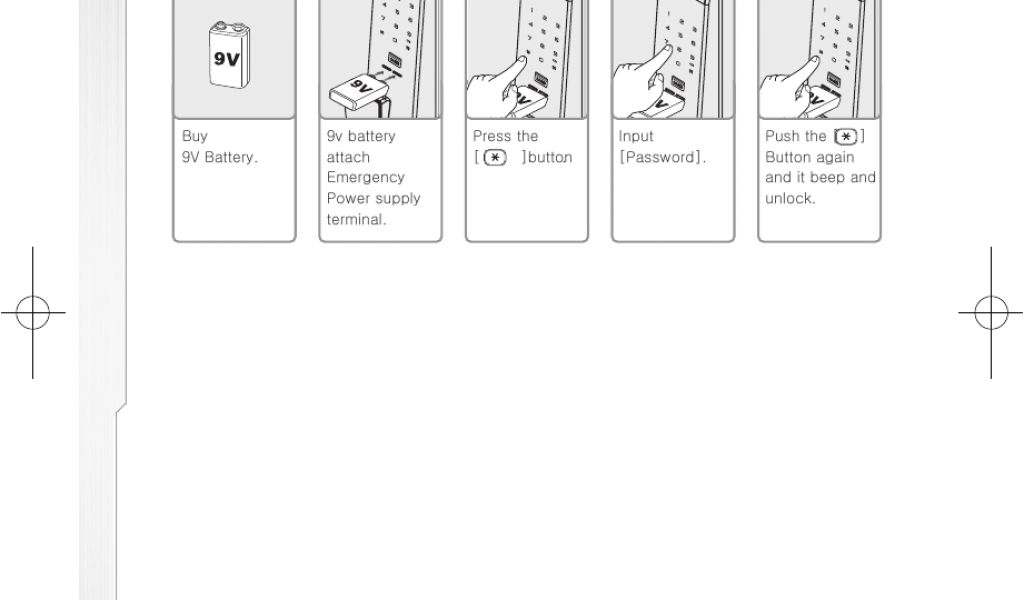 9V

9V

Buy
9V Battery.

9v battery attach Emergency Power supply terminal.

Press the [ * ]button

Input [Password].

Push the [*] Button again and it beep and unlock.