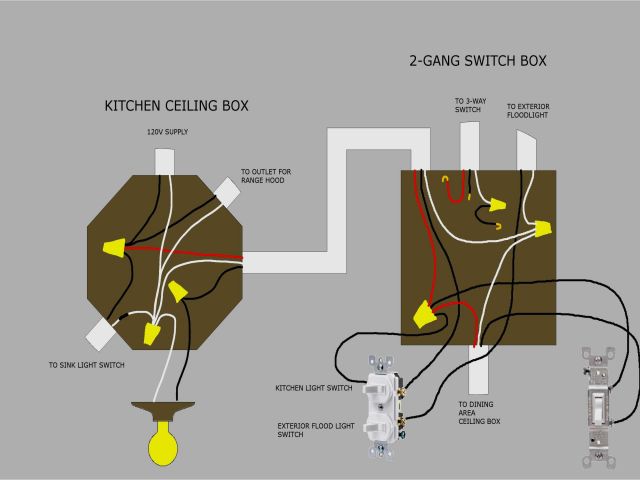 2-GANG SWITCH BOX

KITCHEN CEILING BOX

TO 3-WAY SWITCH

TO EXTERIOR FLOODLIGHT

120V SUPPLY

TO OUTLET FOR RANGE HOOD

TO SINK LIGHT SWITCH

KITCHEN LIGHT SWITCH

EXTERIOR FLOOD LIGHT SWITCH

TO DINING AREA CEILING BOX